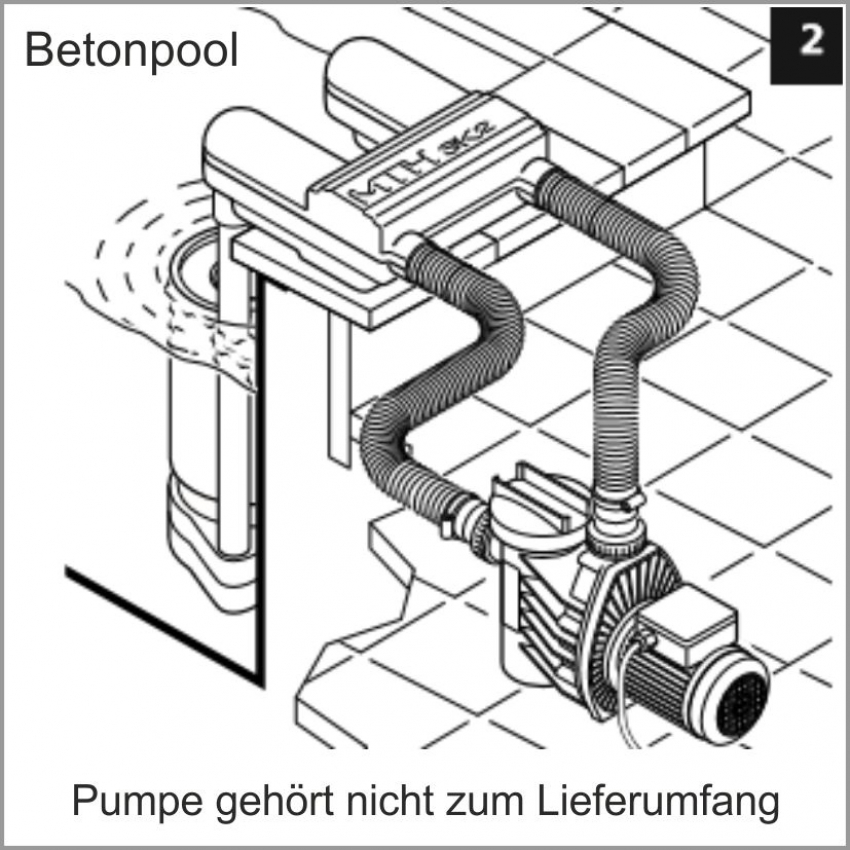 Betonpool

2

MTH SK2

Pumpe gehört nicht zum Lieferumfang